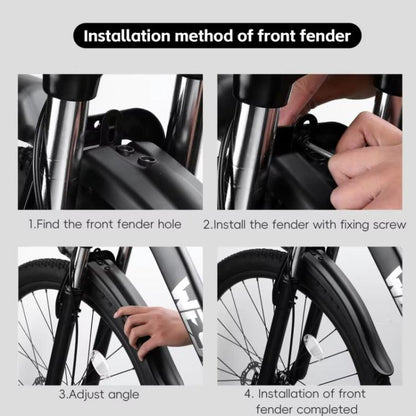 Installation method of front fender

1.Find the front fender hole

2.Install the fender with fixing screw

3.Adjust angle

4. Installation of front fender completed