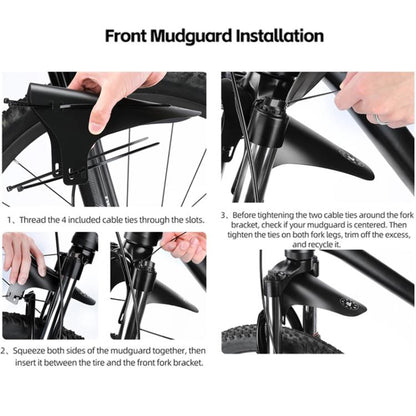 Front Mudguard Installation

1、Thread the 4 included cable ties through the slots.

2、Squeeze both sides of the mudguard together, then insert it between the tire and the front fork bracket.

3、Before tightening the two cable ties around the fork bracket, check if your mudguard is centered. Then tighten the ties on both fork legs, trim off the excess, and recycle it.